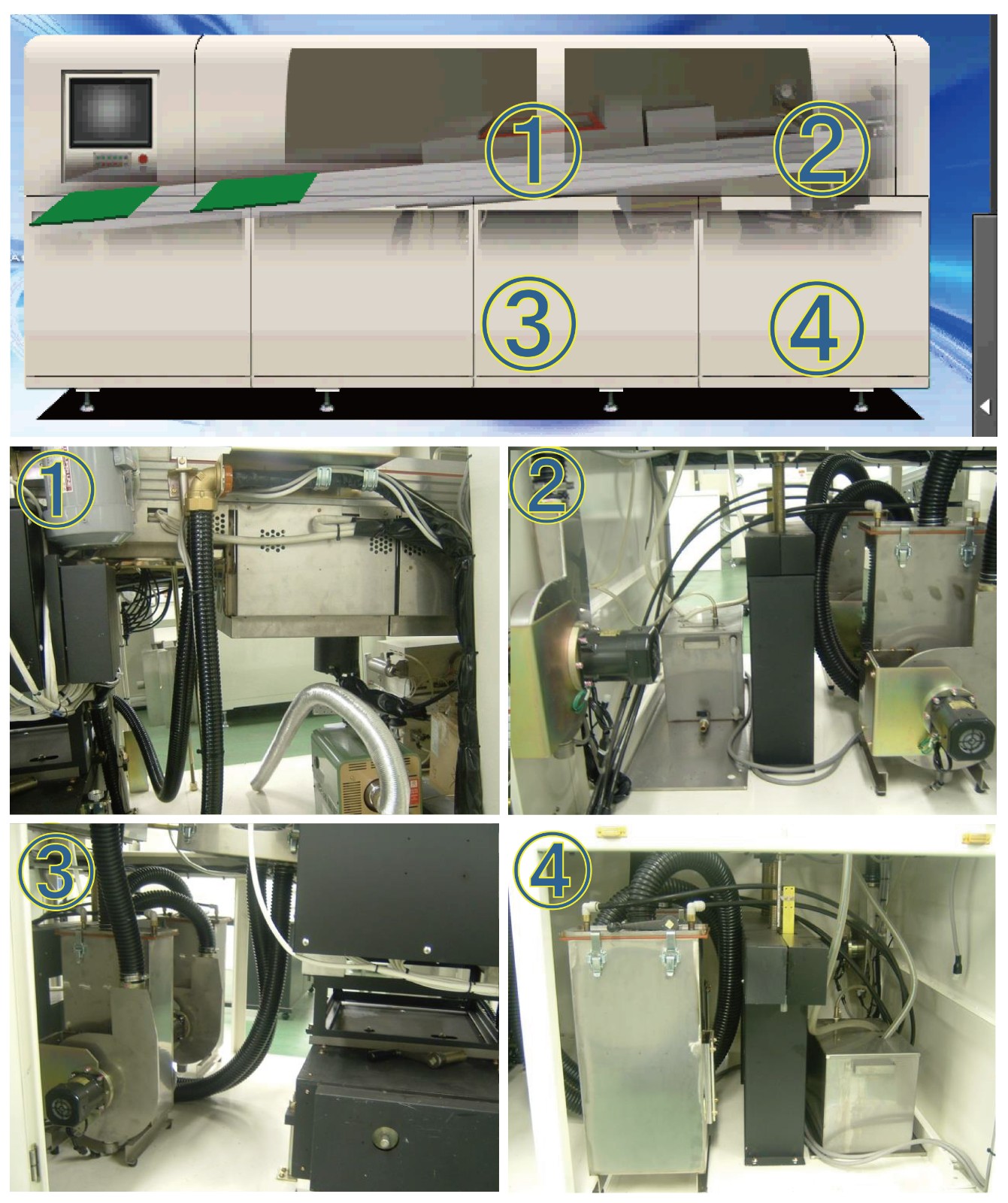 ①
②
③
④
①
②
③
④